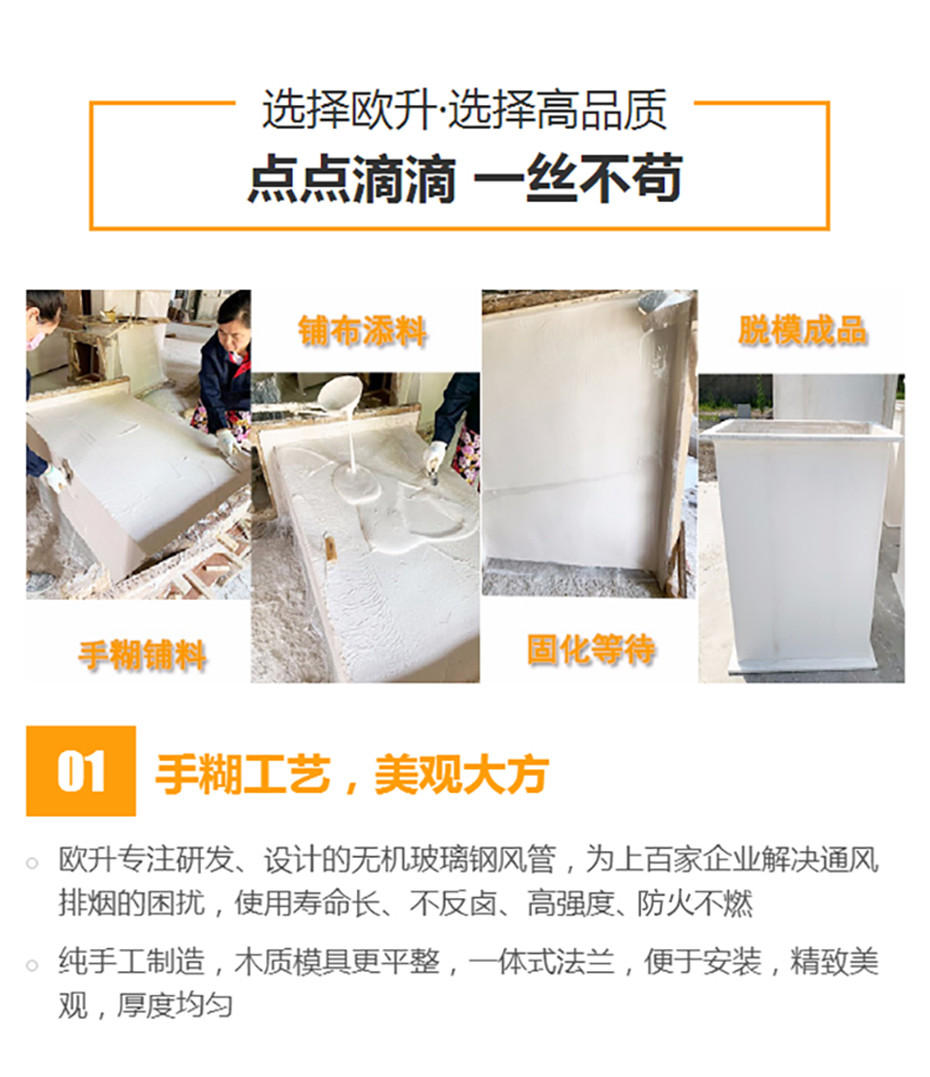 选择欧升·选择高品质
点点滴滴 一丝不苟

铺布添料
脱模成品
手糊铺料
固化等待

01 手糊工艺，美观大方

欧升专注研发、设计的无机玻璃钢风管，为上百家企业解决通风排烟的困扰，使用寿命长、不反卤、高强度、防火不燃

纯手工制造，木质模具更平整，一体式法兰，便于安装，精致美观，厚度均匀